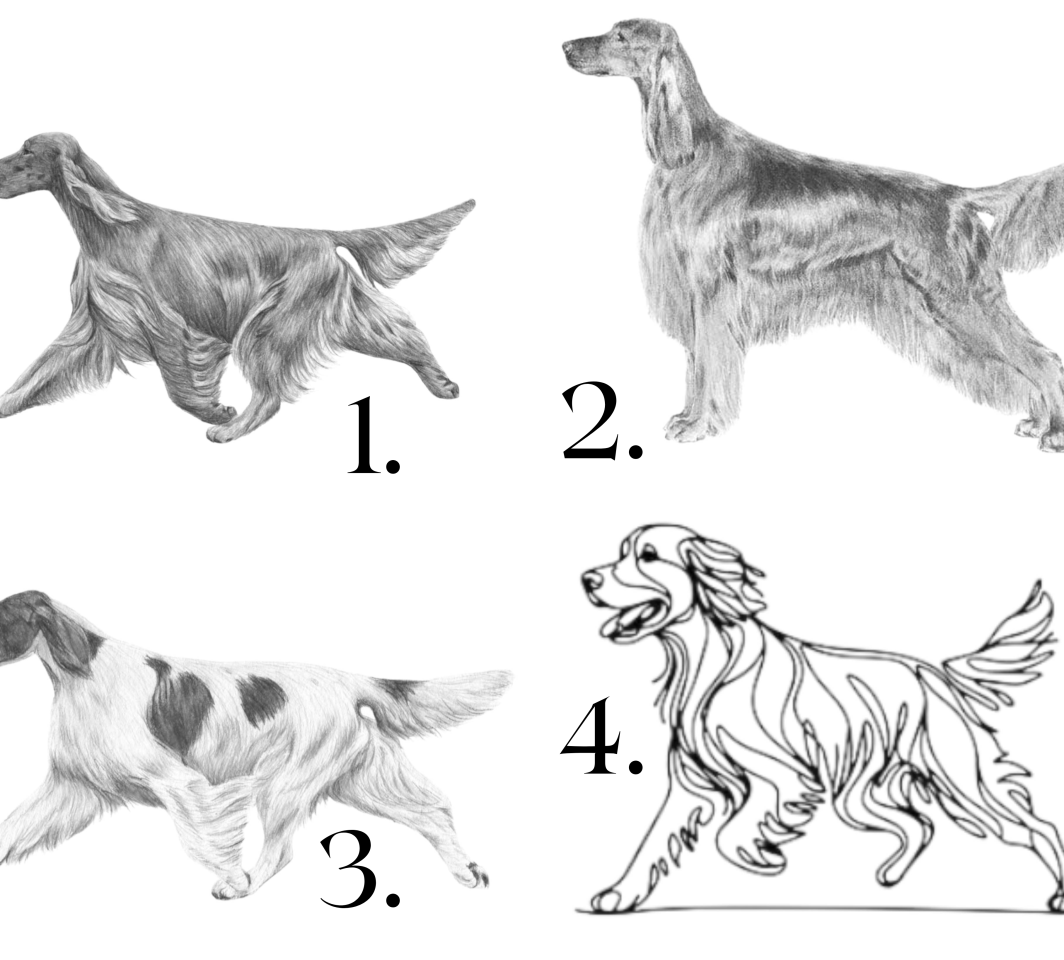 1.

2.

3.

4.