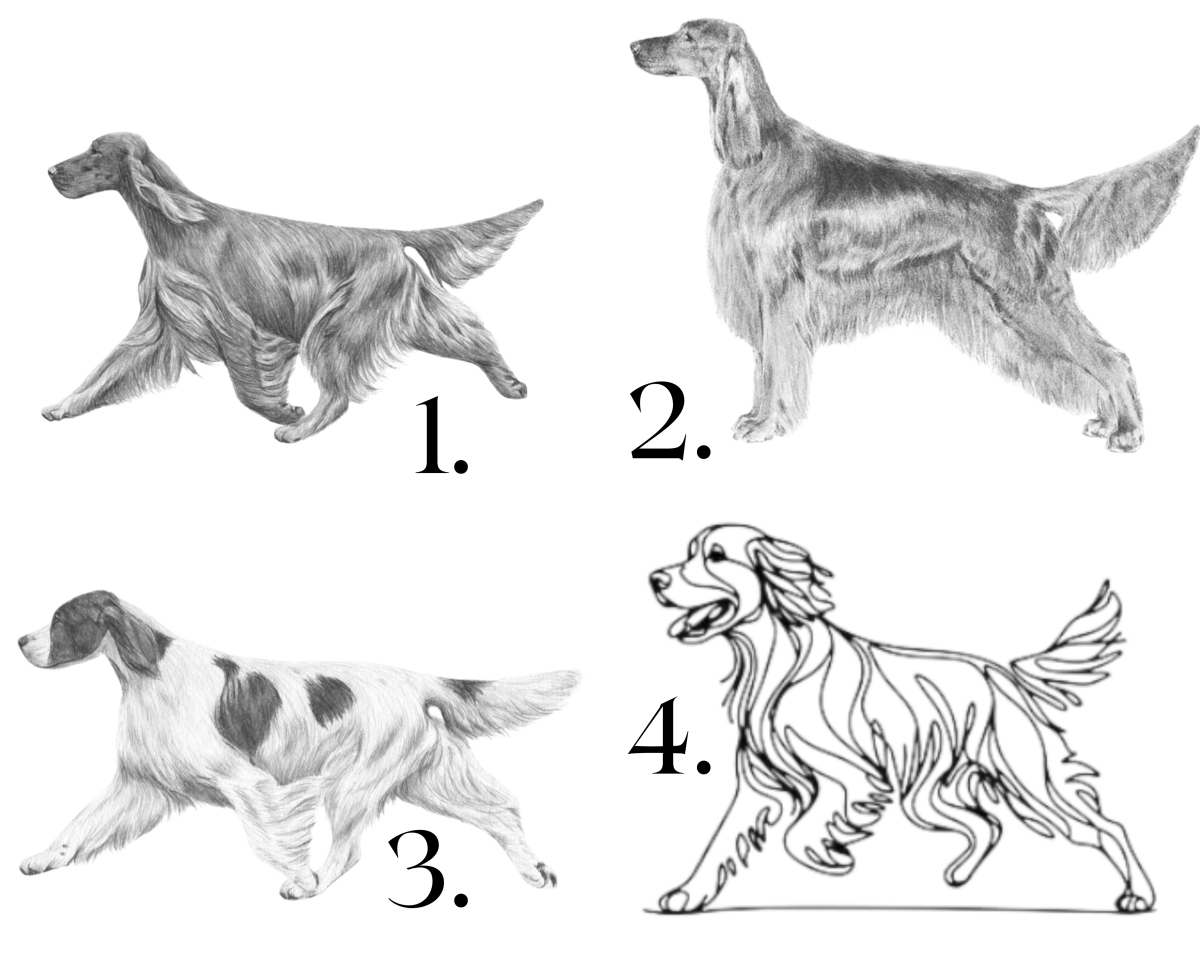 1.

2.

3.

4.