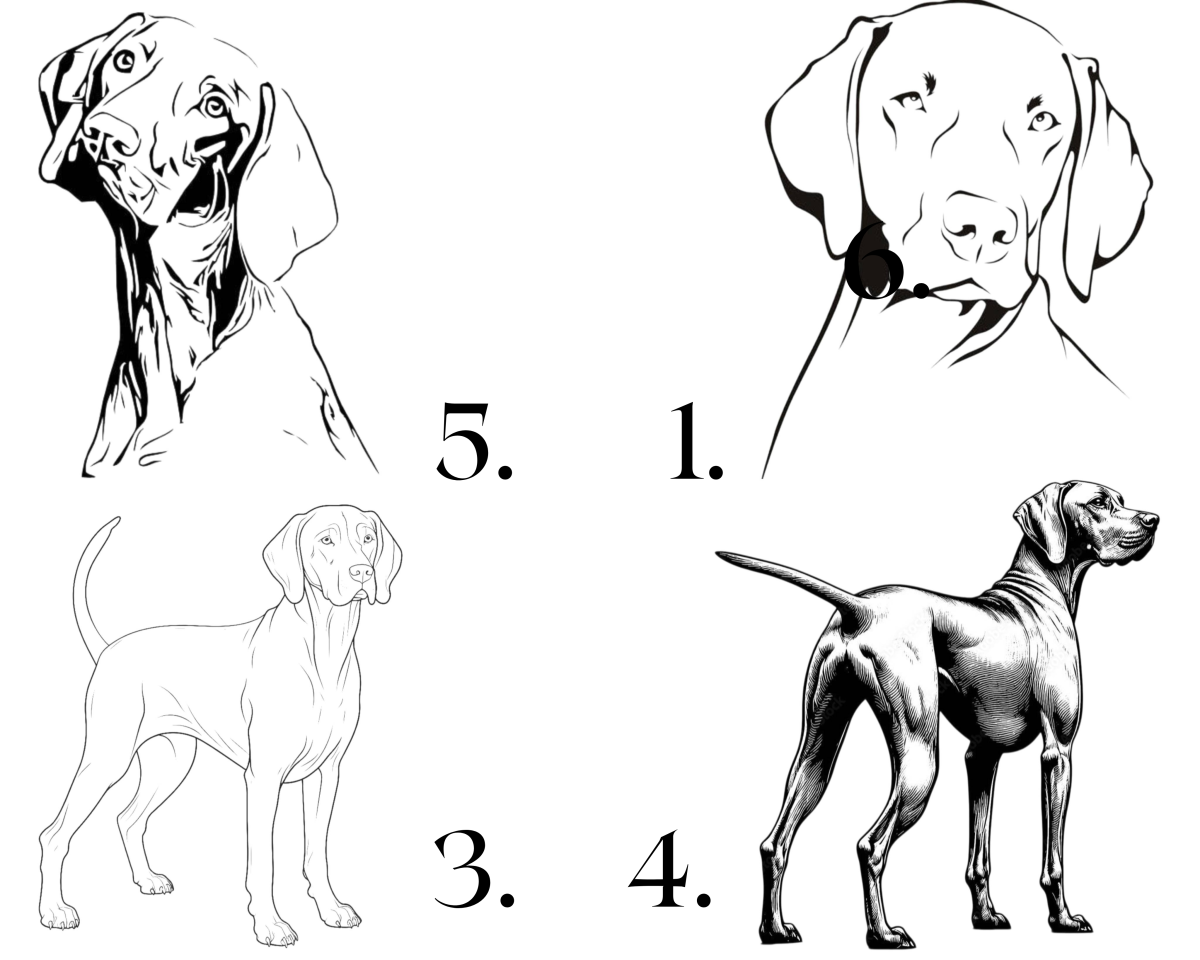 6.

5.

1.

3.

4.