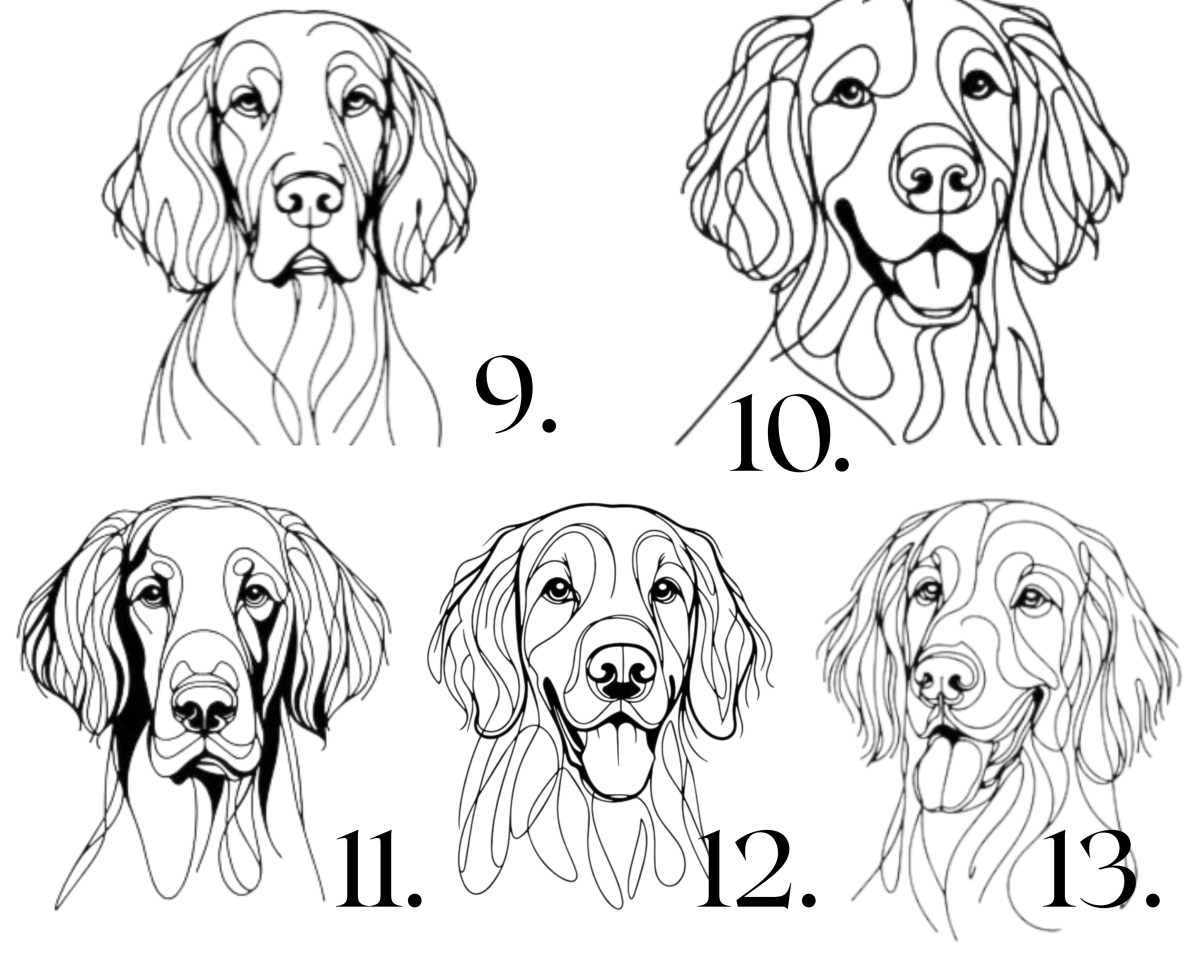 9.

10.

11.

12.

13.