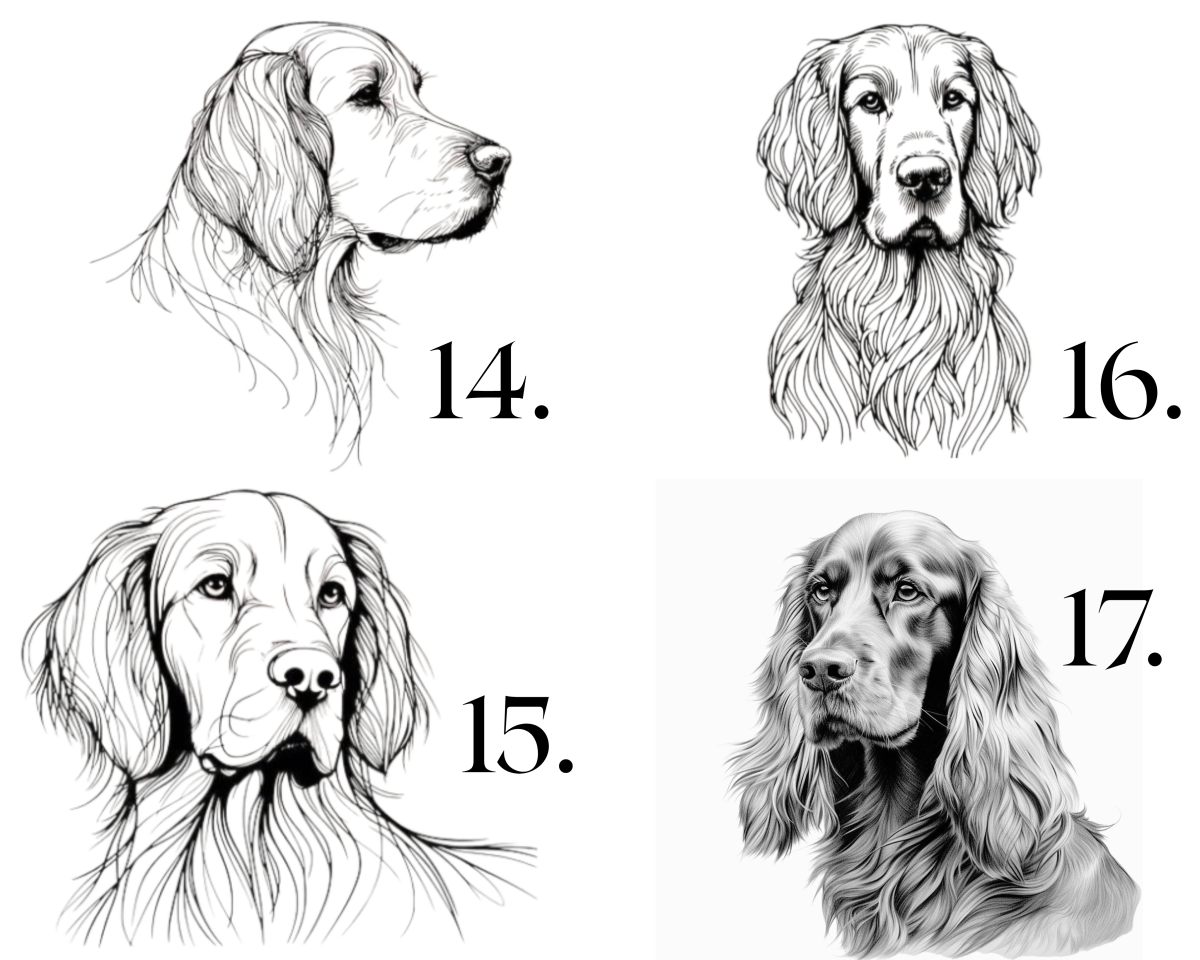 14.

16.

15.

17.